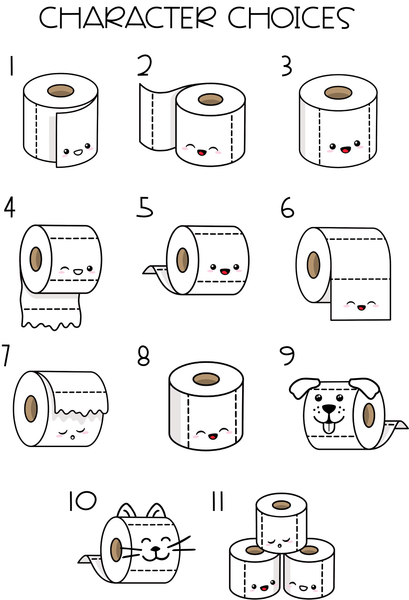 CHARACTER CHOICES

1

2

3

4

5

6

7

8

9

10

11