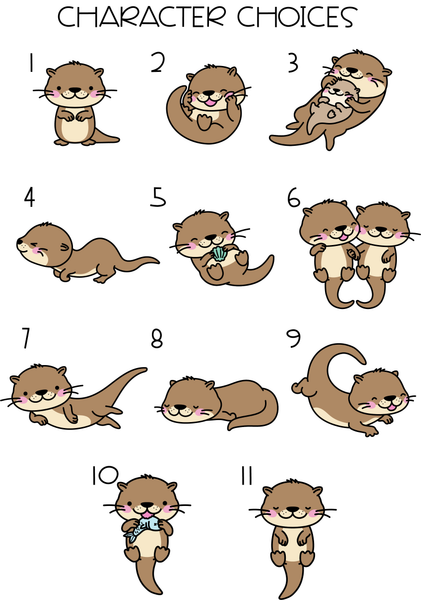 CHARACTER CHOICES

1

2

3

4

5

6

7

8

9

10

11